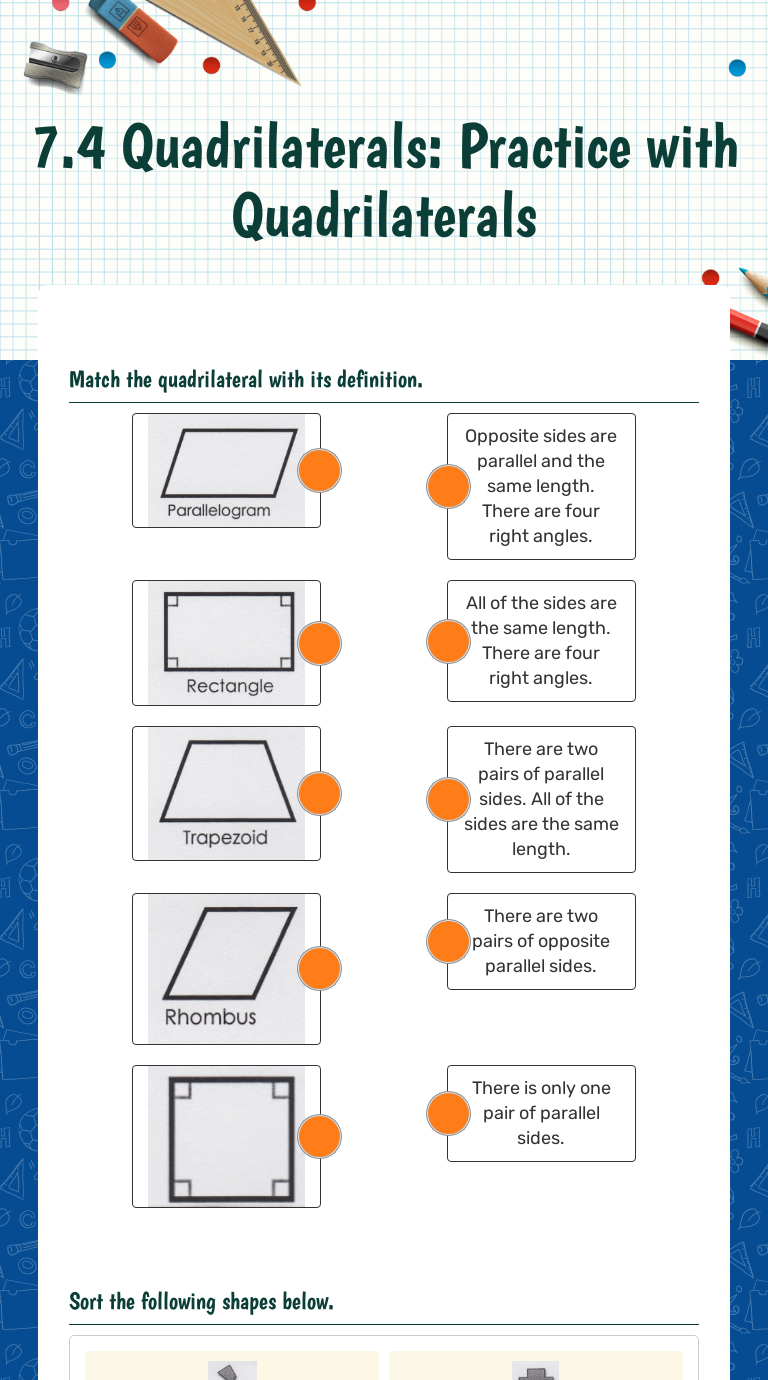 7.4 Quadrilaterals: Practice with Quadrilaterals

Match the quadrilateral with its definition.

Parallelogram

Rectangle

Trapezoid

Rhombus

Opposite sides are parallel and the same length. There are four right angles.

All of the sides are the same length. There are four right angles.

There are two pairs of parallel sides. All of the sides are the same length.

There are two pairs of opposite parallel sides.

There is only one pair of parallel sides.

Sort the following shapes below.