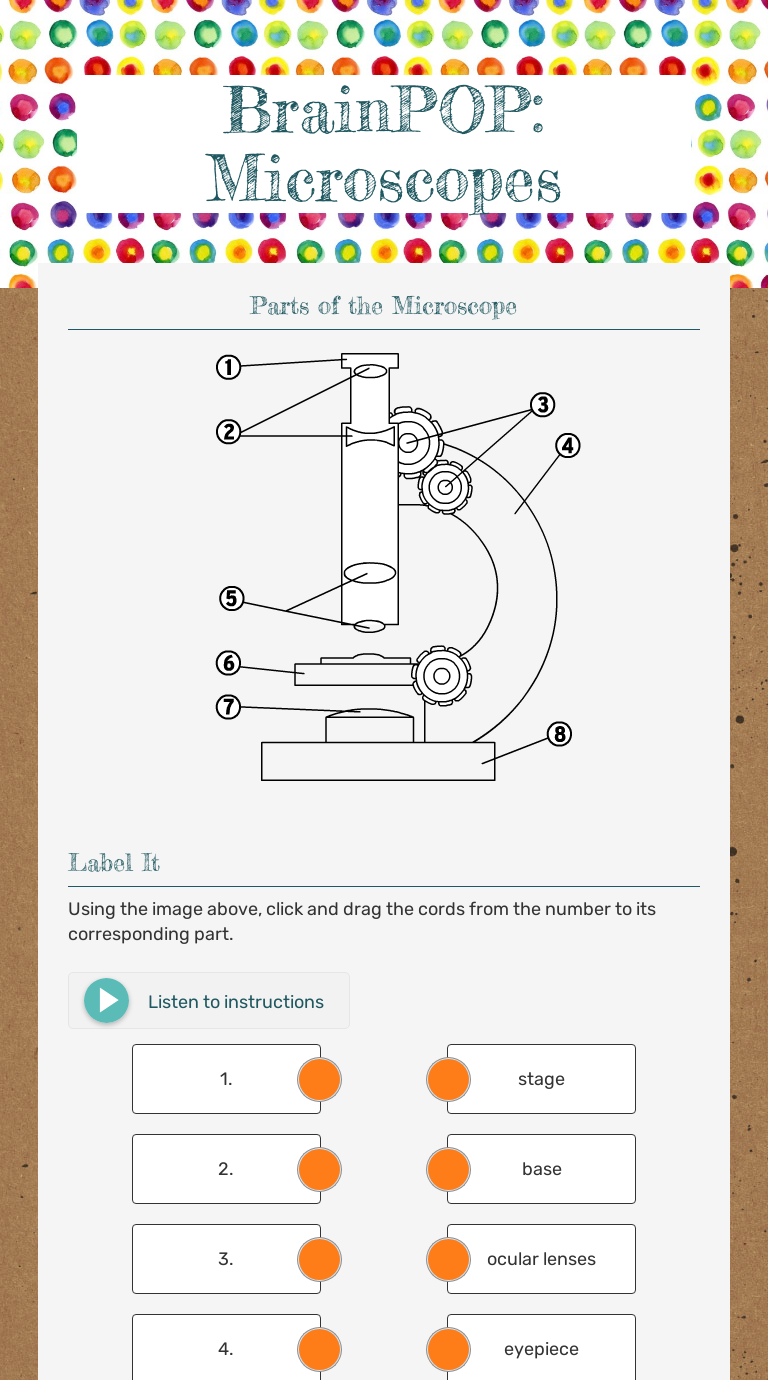 BrainPOP: Microscopes

Parts of the Microscope

1
2
3
4
5
6
7
8

Label It

Using the image above, click and drag the cords from the number to its corresponding part.

Listen to instructions

1.
2.
3.
4.

stage
base
ocular lenses
eyepiece