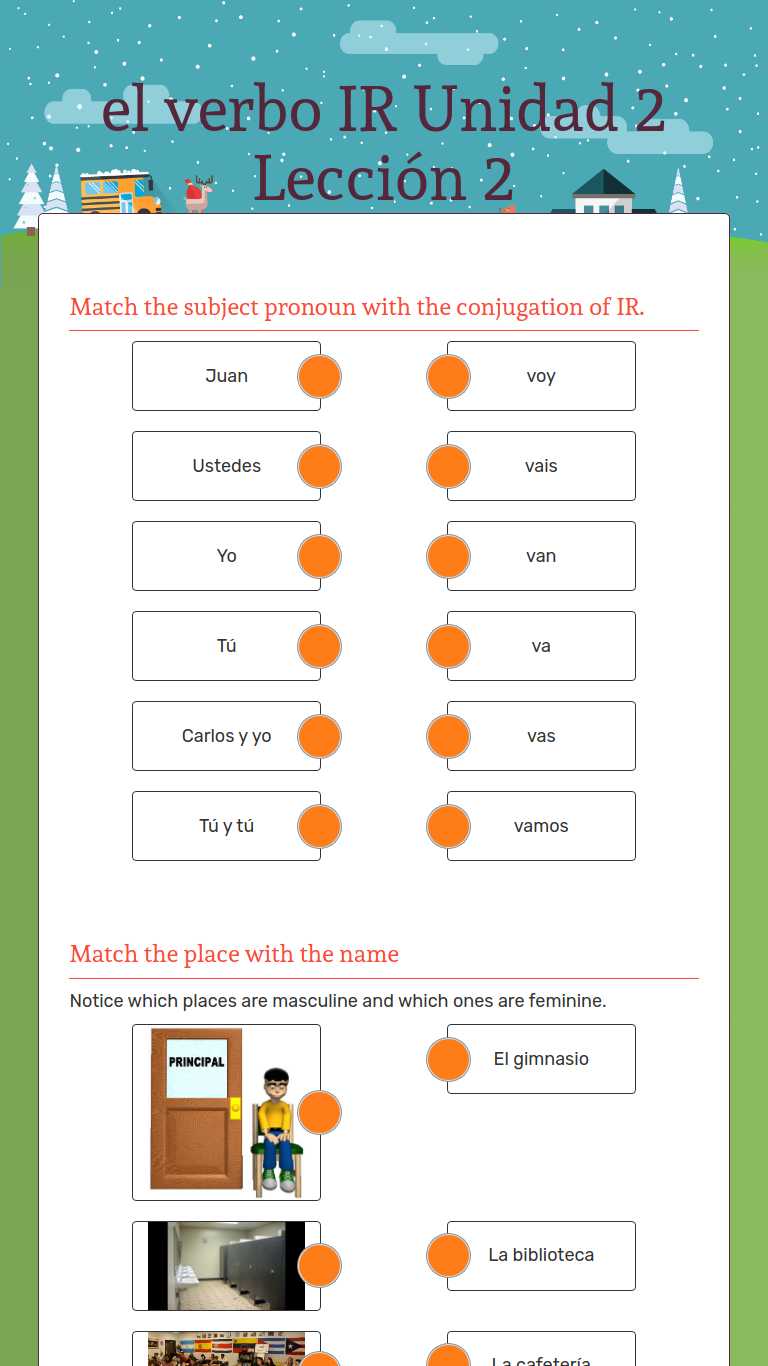 el verbo IR Unidad 2 Lección 2

Match the subject pronoun with the conjugation of IR.

Juan
Ustedes
Yo
Tú
Carlos y yo
Tú y tú

voy
vais
van
va
vas
vamos

Match the place with the name

Notice which places are masculine and which ones are feminine.

PRINCIPAL

El gimnasio
La biblioteca
La cafetería