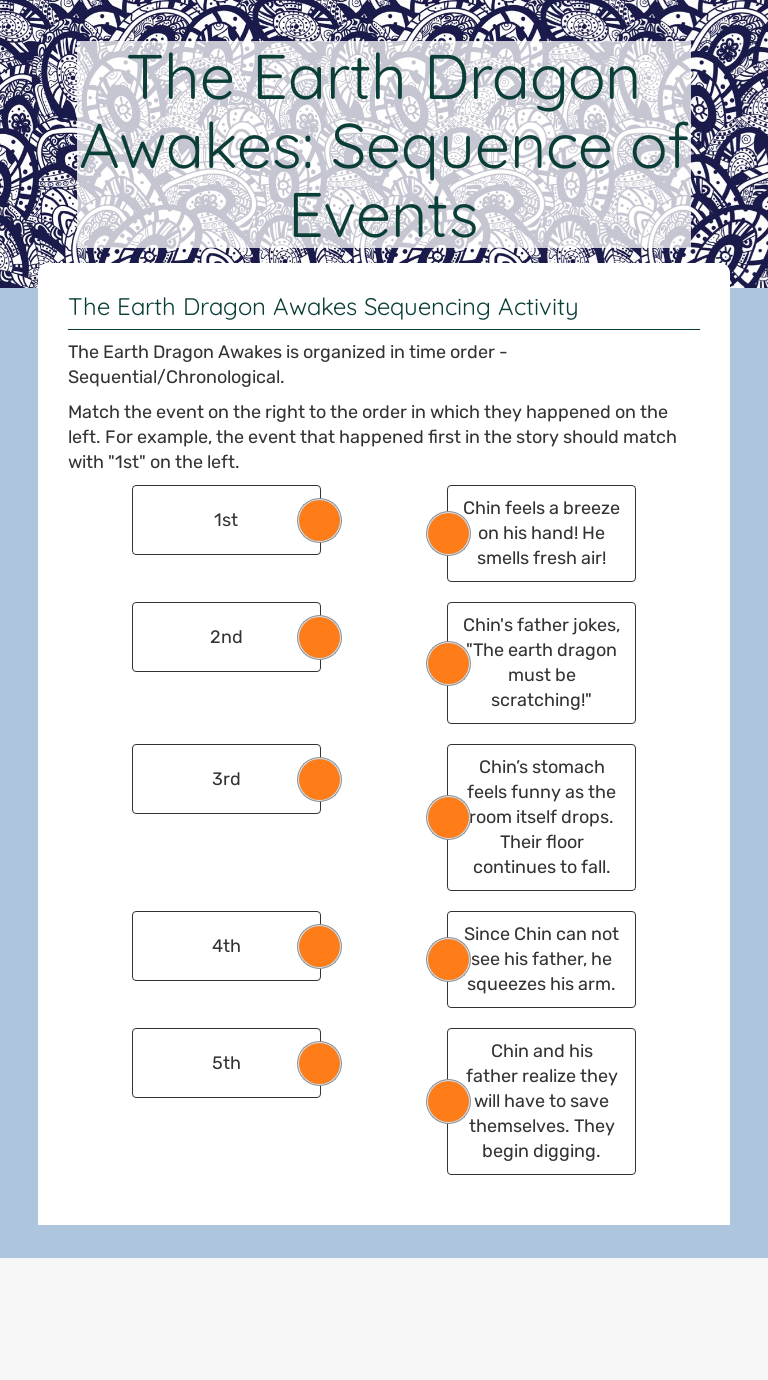 The Earth Dragon Awakes: Sequence of Events

The Earth Dragon Awakes Sequencing Activity

The Earth Dragon Awakes is organized in time order - Sequential/Chronological.

Match the event on the right to the order in which they happened on the left. For example, the event that happened first in the story should match with "1st" on the left.

1st

2nd

3rd

4th

5th

Chin feels a breeze on his hand! He smells fresh air!

Chin's father jokes, "The earth dragon must be scratching!"

Chin's stomach feels funny as the room itself drops. Their floor continues to fall.

Since Chin can not see his father, he squeezes his arm.

Chin and his father realize they will have to save themselves. They begin digging.