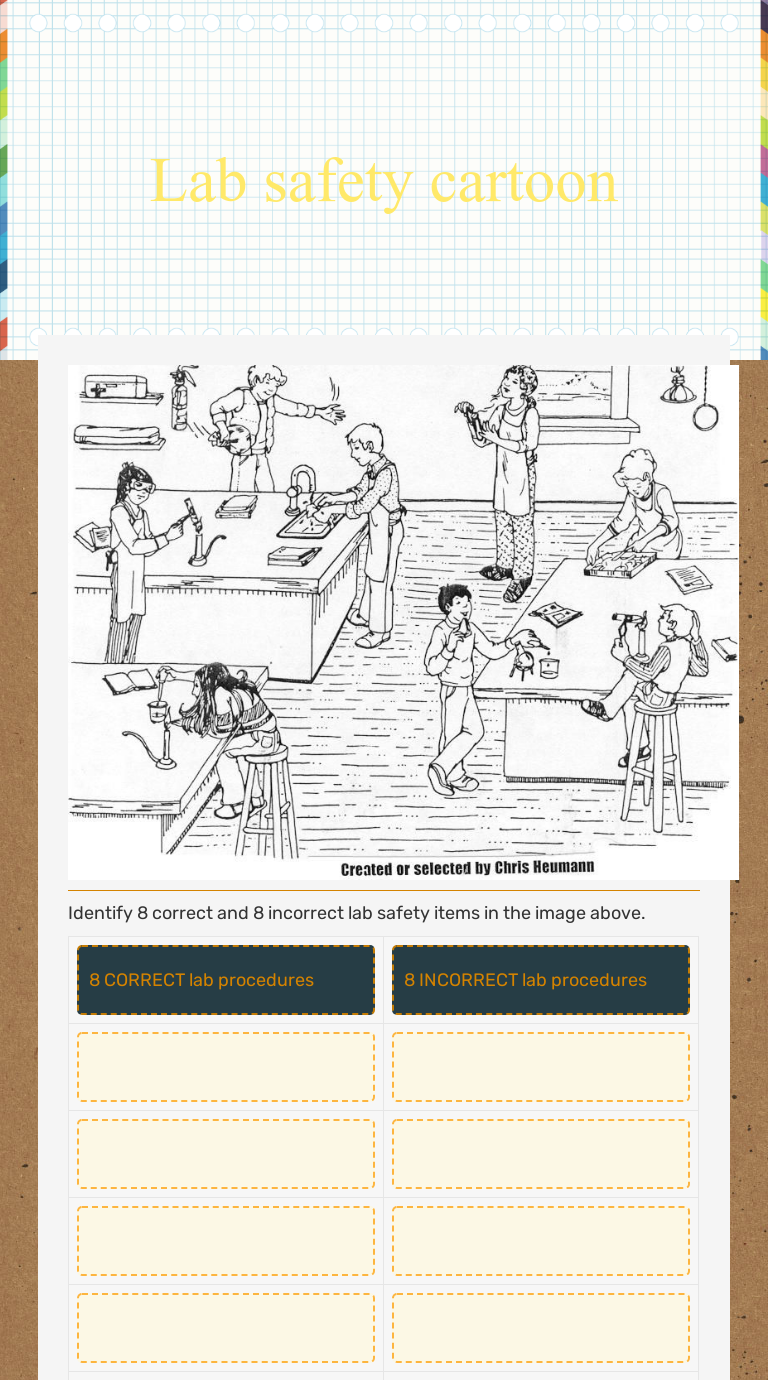 Lab safety cartoon

Created or selected by Chris Heumann

Identify 8 correct and 8 incorrect lab safety items in the image above.

| 8 CORRECT lab procedures | 8 INCORRECT lab procedures |
|---|---|
| | |
| | |
| | |
| | |