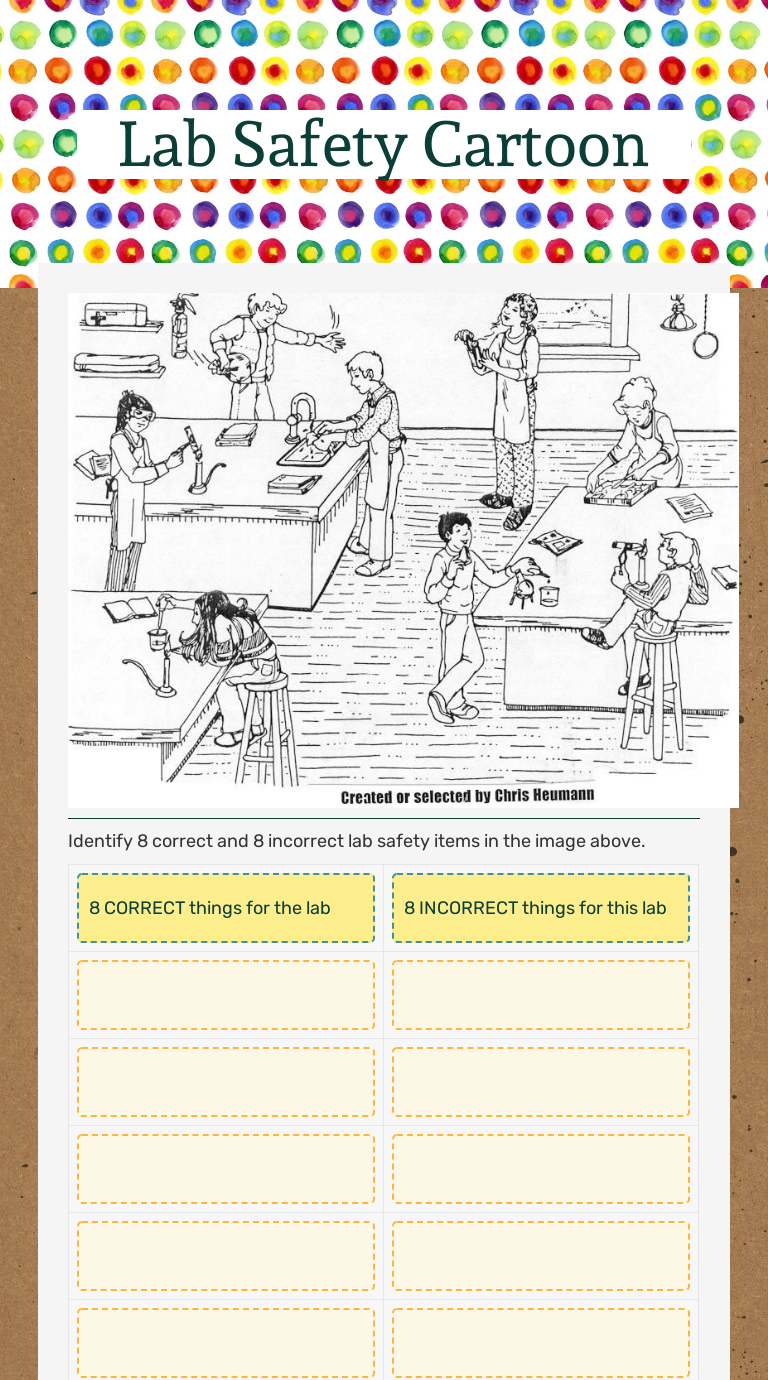 Lab Safety Cartoon

Created or selected by Chris Heumann

Identify 8 correct and 8 incorrect lab safety items in the image above.

| 8 CORRECT things for the lab | 8 INCORRECT things for this lab |
|---|---|
| | |
| | |
| | |
| | |
| | |