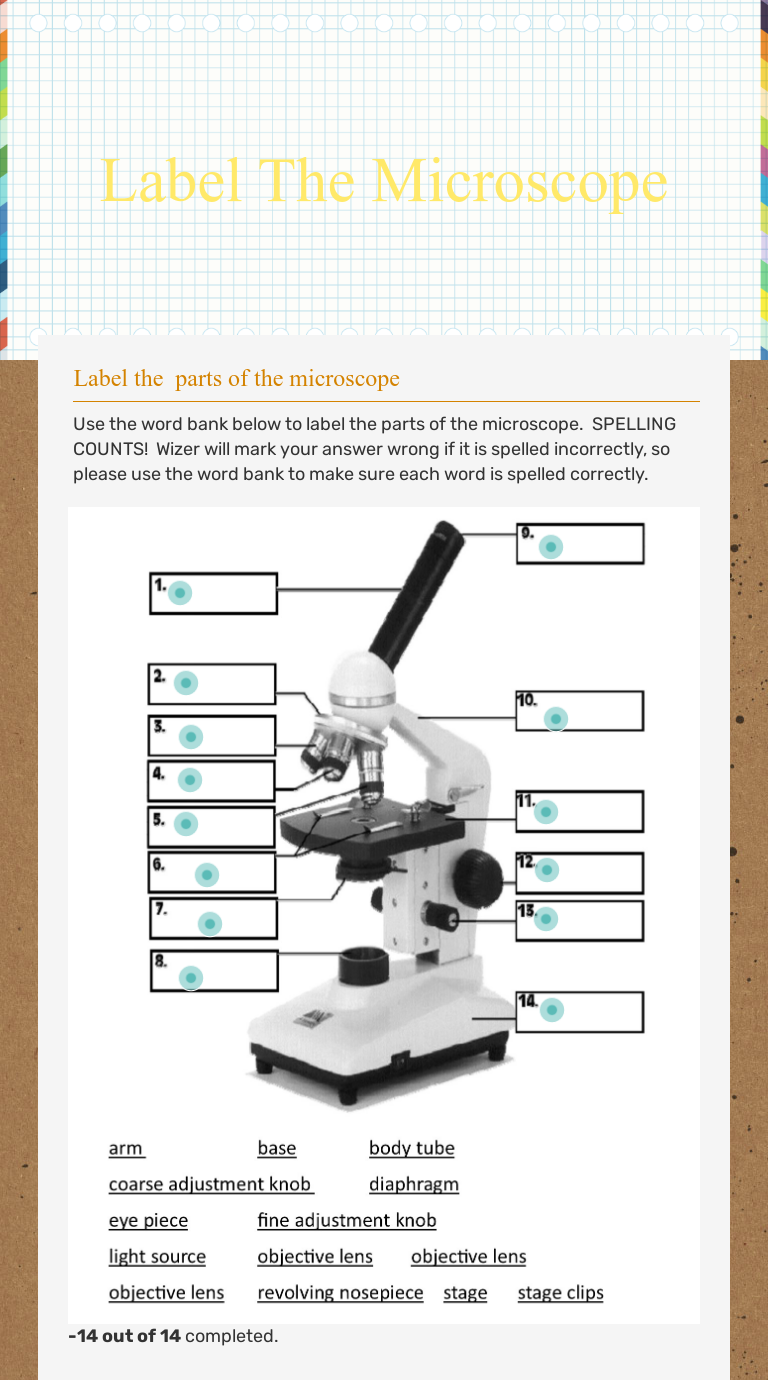 Label The Microscope

Label the parts of the microscope

Use the word bank below to label the parts of the microscope. SPELLING COUNTS! Wizer will mark your answer wrong if it is spelled incorrectly, so please use the word bank to make sure each word is spelled correctly.

1.
2.
3.
4.
5.
6.
7.
8.
9.
10.
11.
12.
13.
14.

arm base body tube
coarse adjustment knob diaphragm
eye piece fine adjustment knob
light source objective lens objective lens
objective lens revolving nosepiece stage stage clips

-14 out of 14 completed.