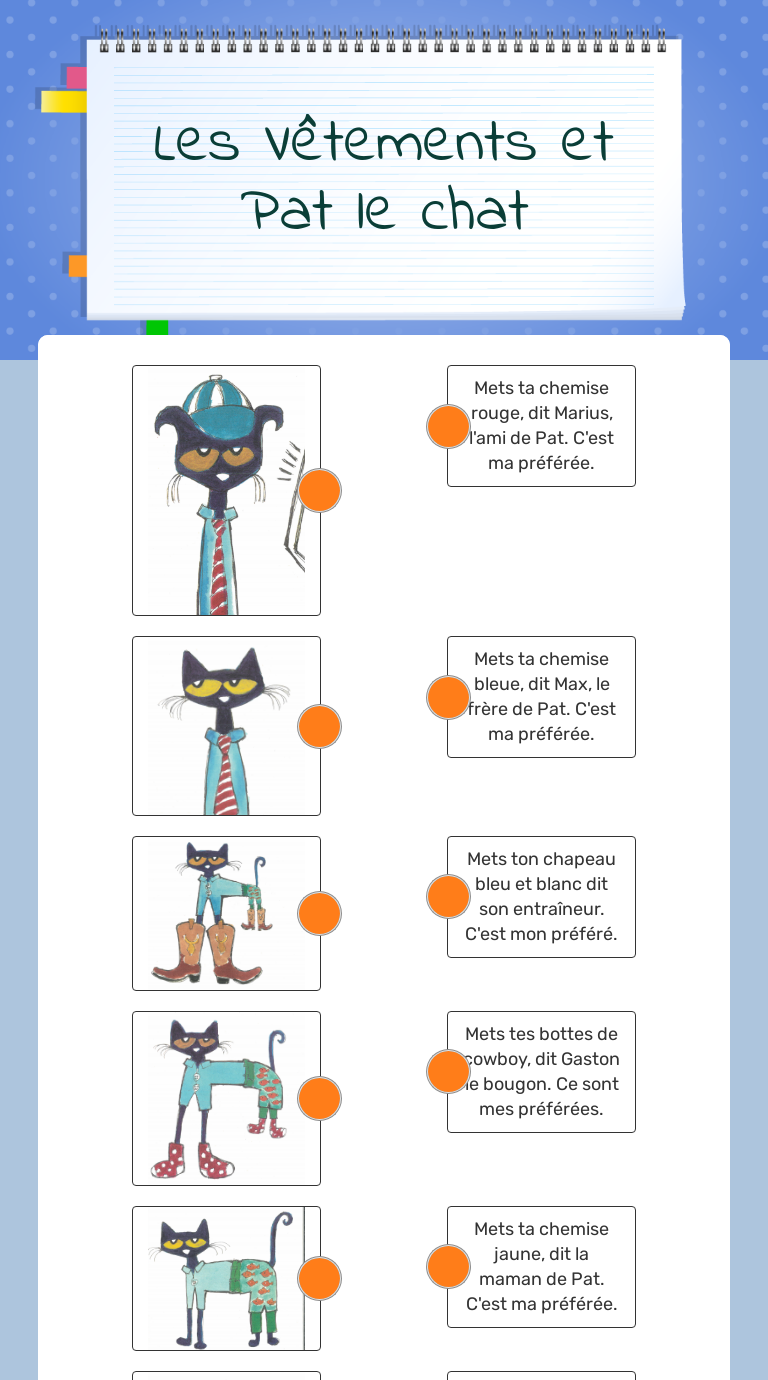 Les vêtements et Pat le chat

Mets ta chemise rouge, dit Marius, l'ami de Pat. C'est ma préférée.

Mets ta chemise bleue, dit Max, le frère de Pat. C'est ma préférée.

Mets ton chapeau bleu et blanc dit son entraîneur. C'est mon préféré.

Mets tes bottes de cowboy, dit Gaston le bougon. Ce sont mes préférées.

Mets ta chemise jaune, dit la maman de Pat. C'est ma préférée.