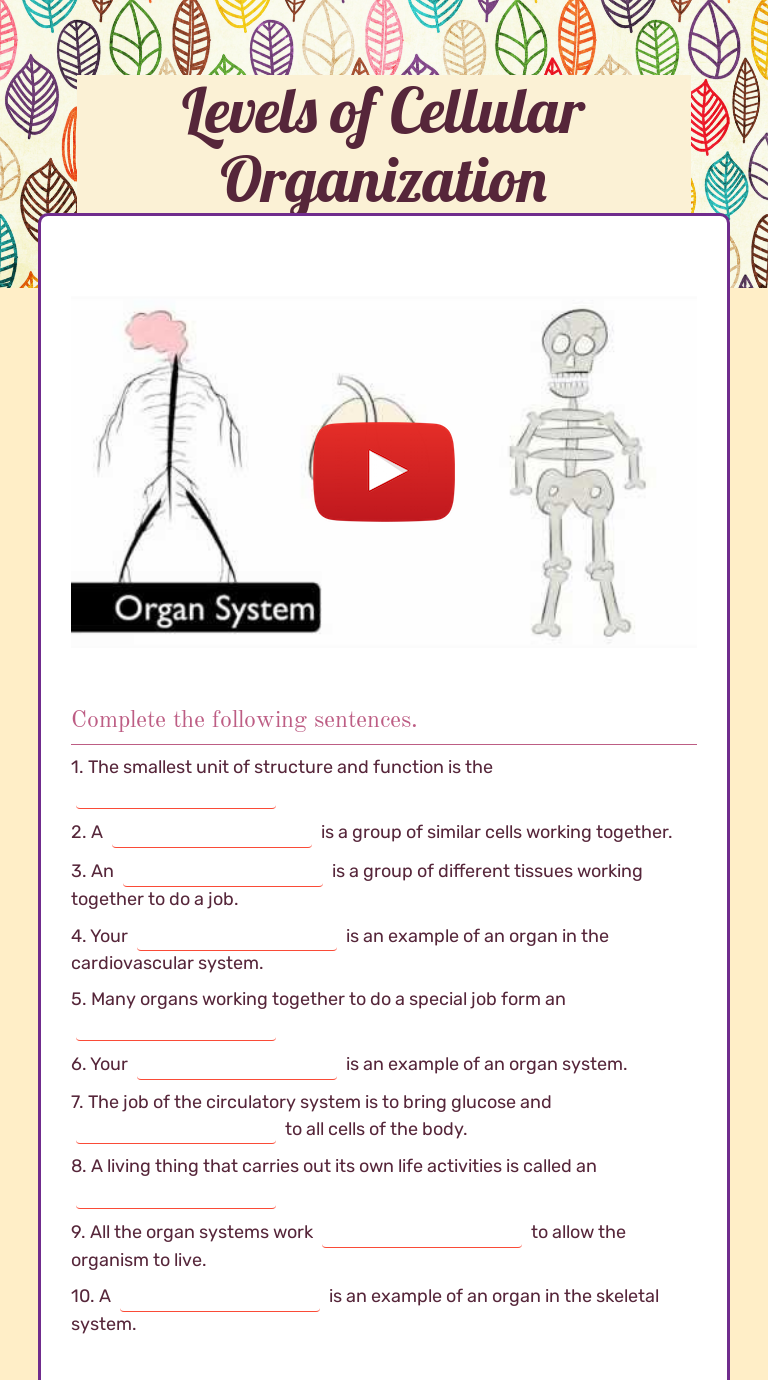 Levels of Cellular Organization

Organ System

Complete the following sentences.

1. The smallest unit of structure and function is the ____________________

2. A ____________________ is a group of similar cells working together.

3. An ____________________ is a group of different tissues working together to do a job.

4. Your ____________________ is an example of an organ in the cardiovascular system.

5. Many organs working together to do a special job form an ____________________

6. Your ____________________ is an example of an organ system.

7. The job of the circulatory system is to bring glucose and ____________________ to all cells of the body.

8. A living thing that carries out its own life activities is called an ____________________

9. All the organ systems work ____________________ to allow the organism to live.

10. A ____________________ is an example of an organ in the skeletal system.