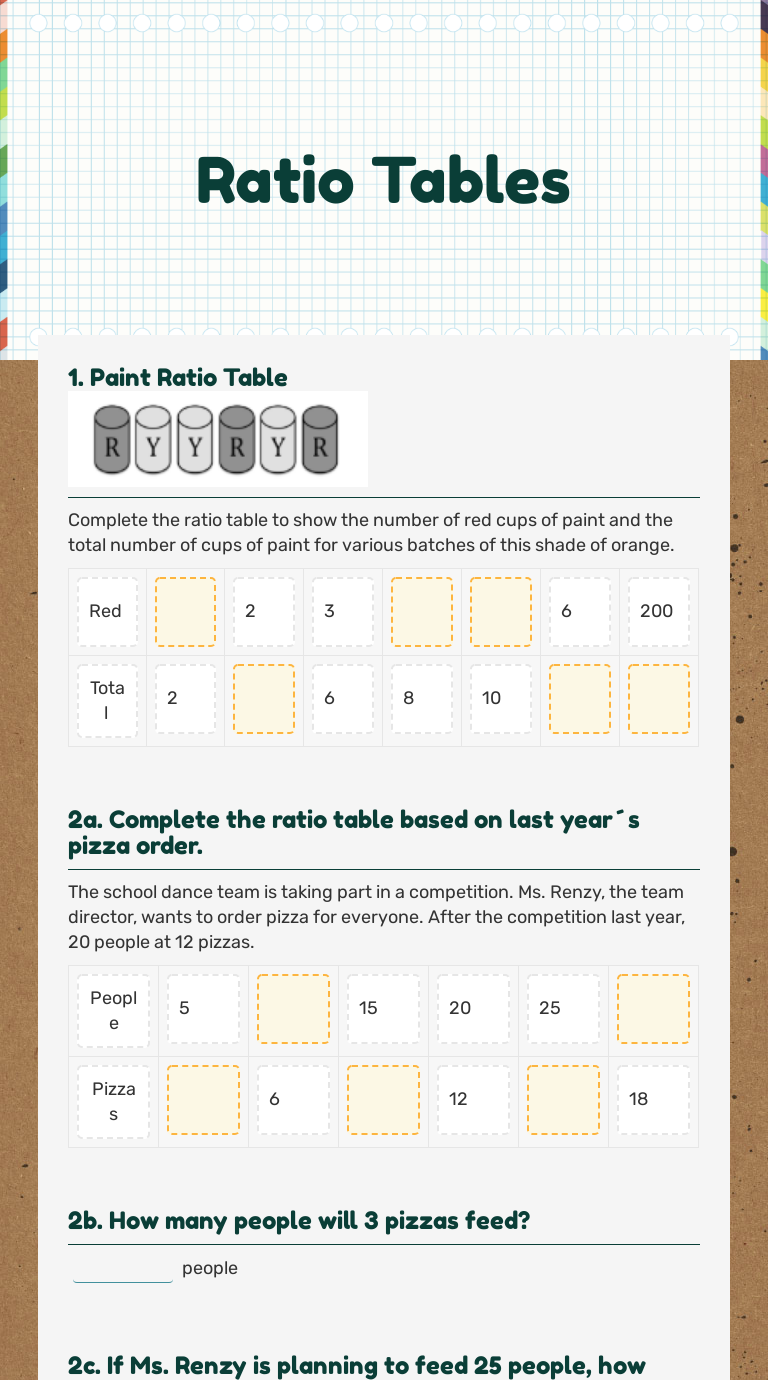 Ratio Tables

1. Paint Ratio Table

R Y Y R Y R

Complete the ratio table to show the number of red cups of paint and the total number of cups of paint for various batches of this shade of orange.

| Red | | 2 | 3 | | | 6 | 200 |
|---|---|---|---|---|---|---|---|
| Total | 2 | | 6 | 8 | 10 | | |

2a. Complete the ratio table based on last year´s pizza order.

The school dance team is taking part in a competition. Ms. Renzy, the team director, wants to order pizza for everyone. After the competition last year, 20 people at 12 pizzas.

| People | 5 | | 15 | 20 | 25 | |
|---|---|---|---|---|---|---|
| Pizzas | | 6 | | 12 | | 18 |

2b. How many people will 3 pizzas feed?

people

2c. If Ms. Renzy is planning to feed 25 people, how