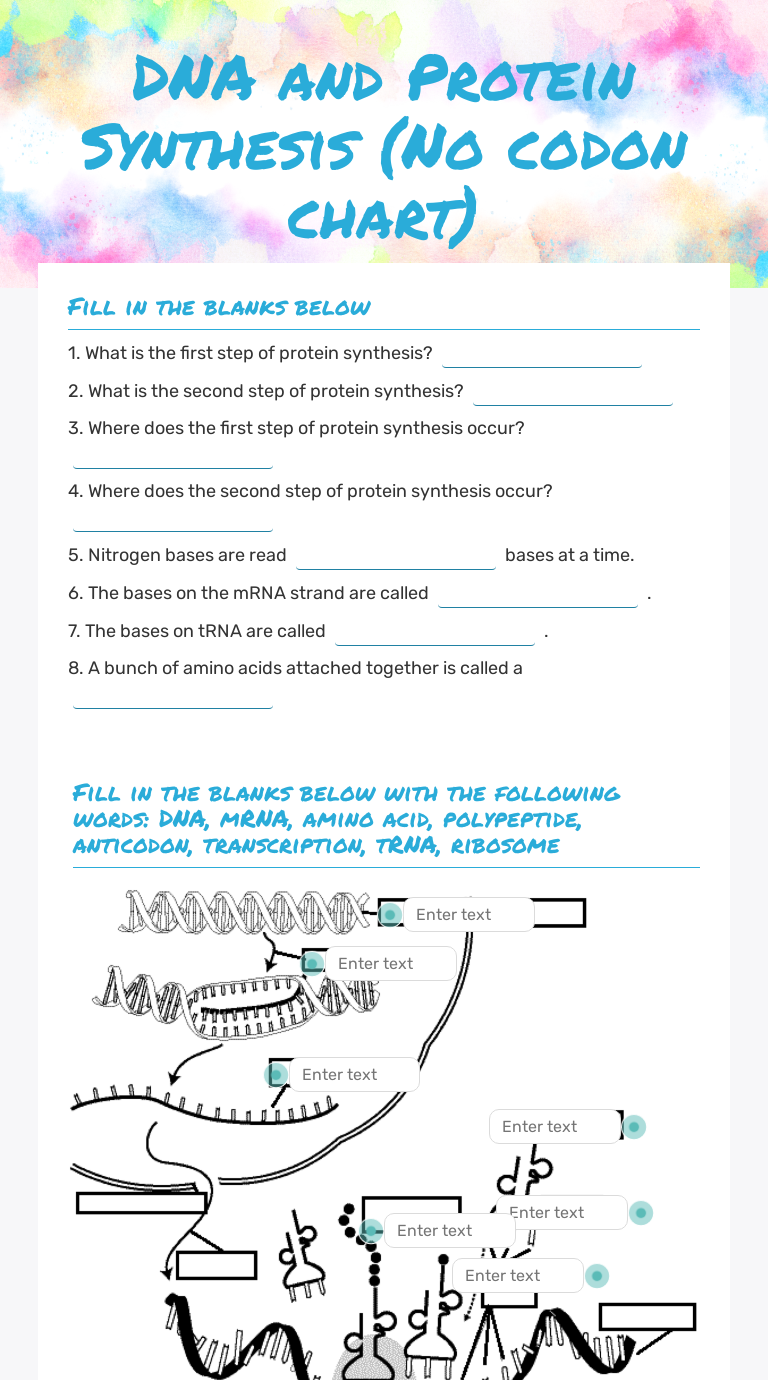 DNA and Protein Synthesis (No codon chart)

Fill in the blanks below

1. What is the first step of protein synthesis?

2. What is the second step of protein synthesis?

3. Where does the first step of protein synthesis occur?

4. Where does the second step of protein synthesis occur?

5. Nitrogen bases are read bases at a time.

6. The bases on the mRNA strand are called .

7. The bases on tRNA are called .

8. A bunch of amino acids attached together is called a

Fill in the blanks below with the following words: DNA, mRNA, amino acid, polypeptide, anticodon, transcription, tRNA, ribosome

Enter text

Enter text

Enter text

Enter text

Enter text

Enter text

Enter text