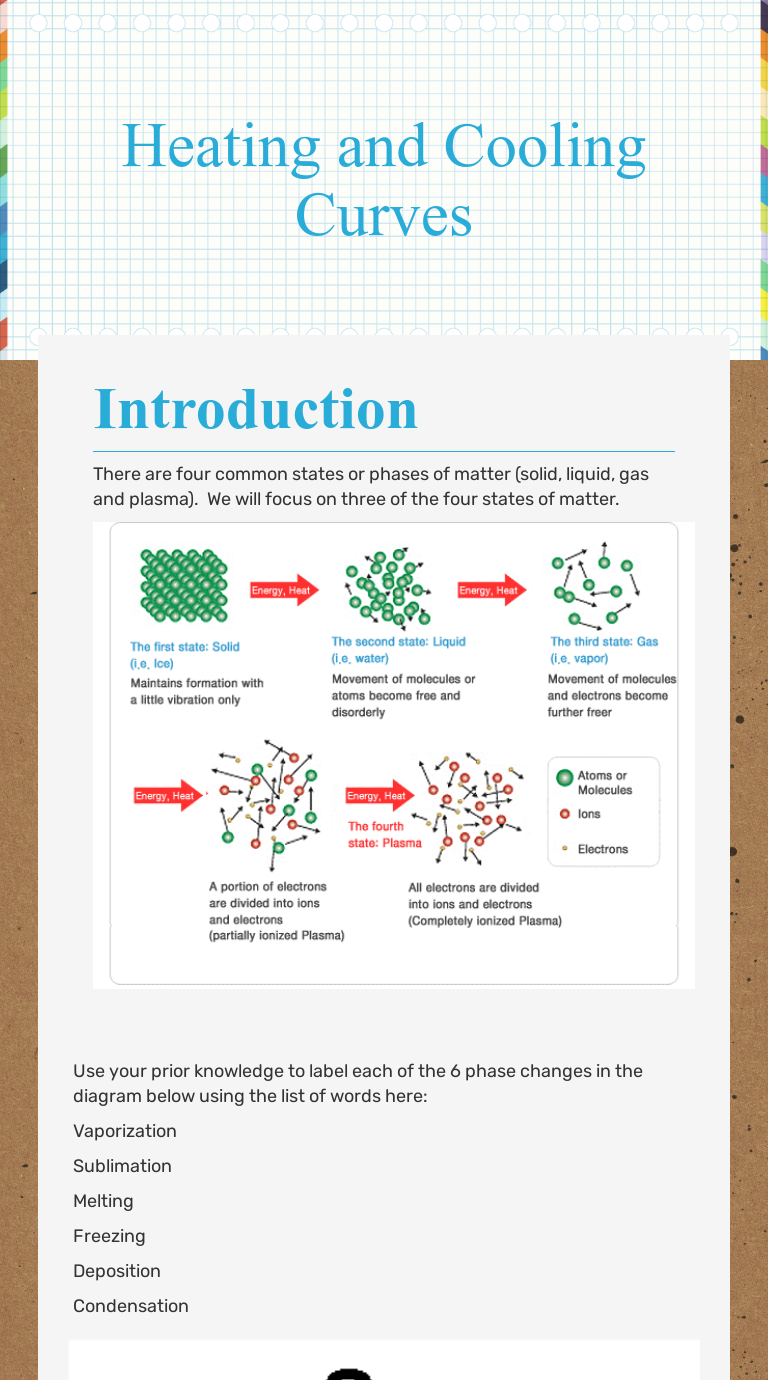 Heating and Cooling Curves

Introduction

There are four common states or phases of matter (solid, liquid, gas and plasma). We will focus on three of the four states of matter.

Energy, Heat

Energy, Heat

The first state: Solid (i.e. Ice)
Maintains formation with a little vibration only

The second state: Liquid (i.e. water)
Movement of molecules or atoms become free and disorderly

The third state: Gas (i.e. vapor)
Movement of molecules and electrons become further freer

Energy, Heat

Energy, Heat

The fourth state: Plasma

Atoms or Molecules
Ions
Electrons

A portion of electrons are divided into ions and electrons (partially ionized Plasma)

All electrons are divided into ions and electrons (Completely ionized Plasma)

Use your prior knowledge to label each of the 6 phase changes in the diagram below using the list of words here:

Vaporization

Sublimation

Melting

Freezing

Deposition

Condensation