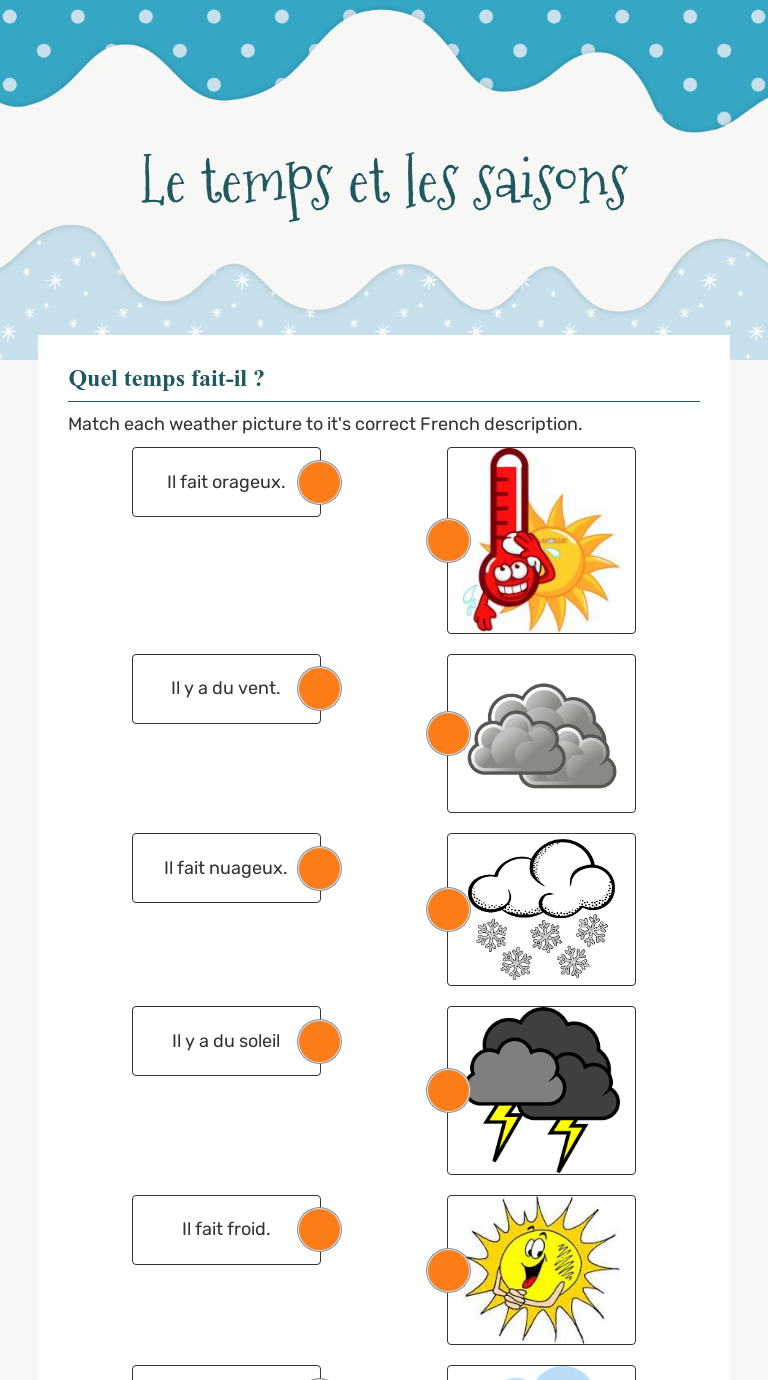 Le temps et les saisons

Quel temps fait-il ?

Match each weather picture to it's correct French description.

Il fait orageux.

Il y a du vent.

Il fait nuageux.

Il y a du soleil

Il fait froid.