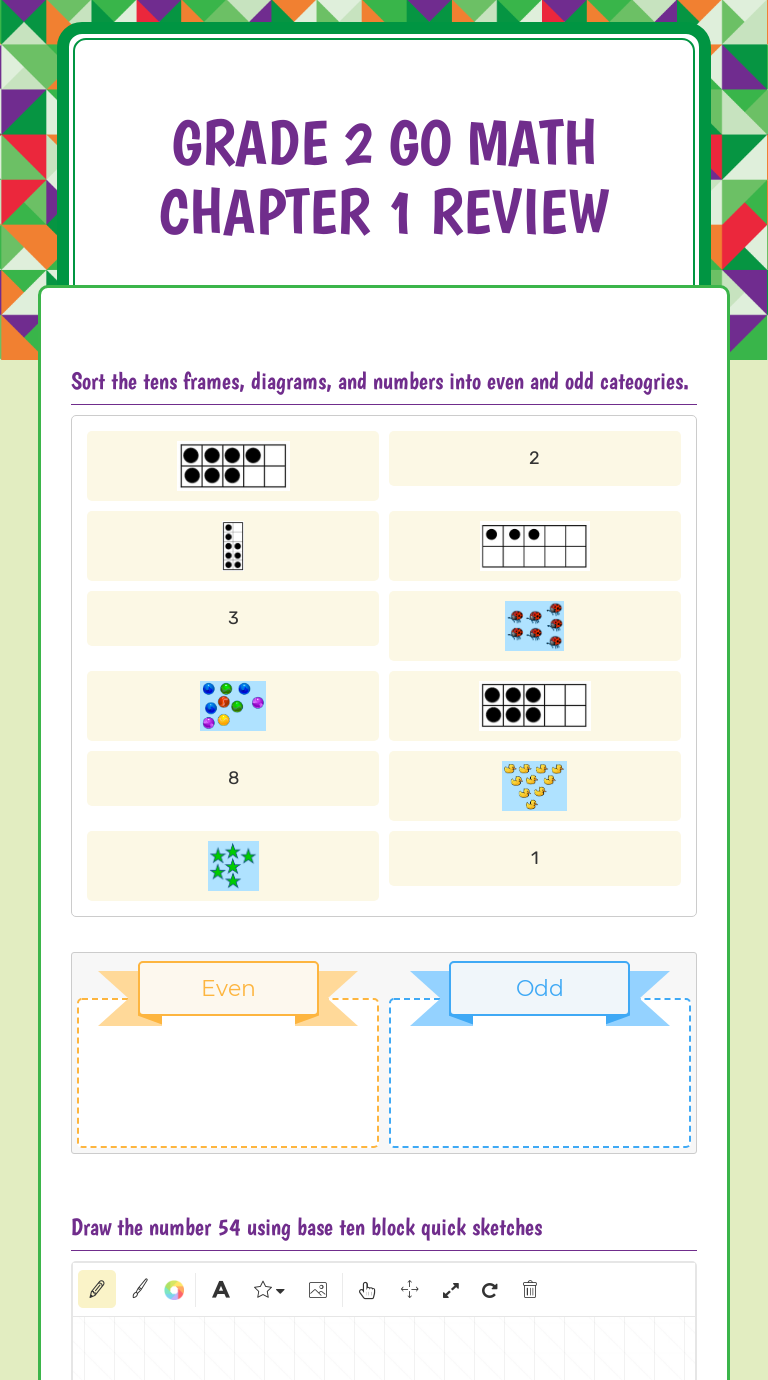 GRADE 2 GO MATH CHAPTER 1 REVIEW

Sort the tens frames, diagrams, and numbers into even and odd cateogries.

2

3

8

1

Even

Odd

Draw the number 54 using base ten block quick sketches