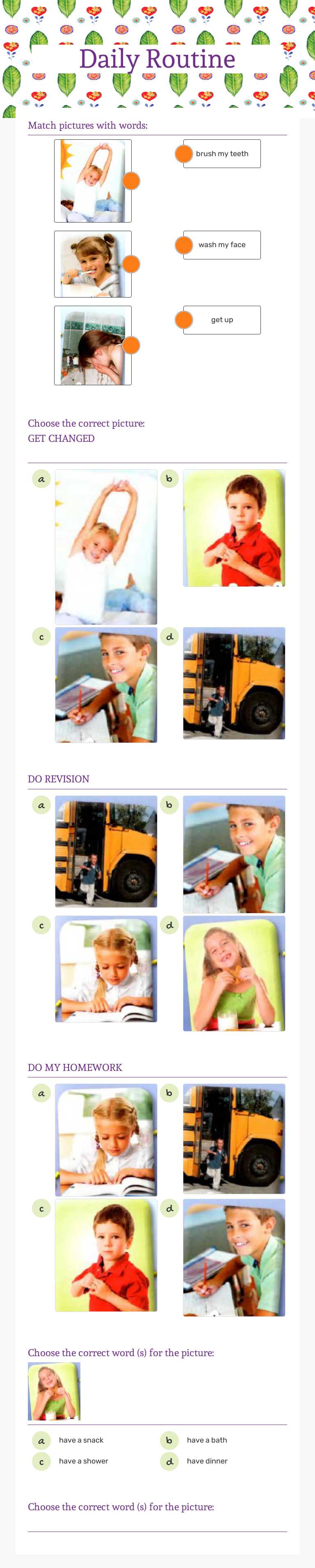 Daily Routine

Match pictures with words:

brush my teeth

wash my face

get up

Choose the correct picture:
GET CHANGED

a

b

c

d

DO REVISION

a

b

c

d

DO MY HOMEWORK

a

b

c

d

Choose the correct word (s) for the picture:

a have a snack

b have a bath

c have a shower

d have dinner

Choose the correct word (s) for the picture: