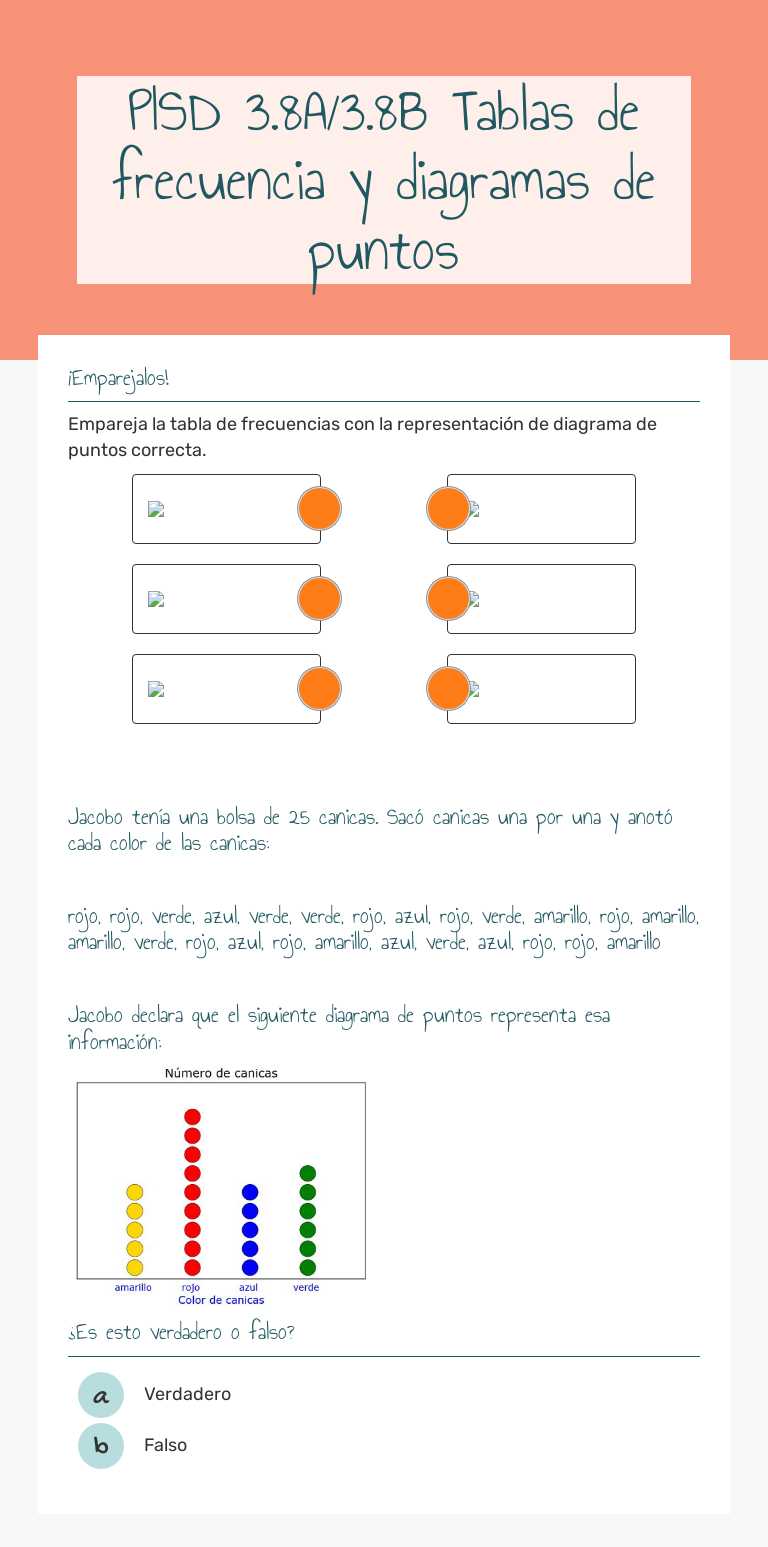 PISD 3.8A/3.8B Tablas de frecuencia y diagramas de puntos

¡Emparejalos!

Empareja la tabla de frecuencias con la representación de diagrama de puntos correcta.

Jacobo tenía una bolsa de 25 canicas. Sacó canicas una por una y anotó cada color de las canicas:

rojo, rojo, verde, azul, verde, verde, rojo, azul, rojo, verde, amarillo, rojo, amarillo, amarillo, verde, rojo, azul, rojo, amarillo, azul, verde, azul, rojo, rojo, amarillo

Jacobo declara que el siguiente diagrama de puntos representa esa información:

Número de canicas

amarillo rojo azul verde
Color de canicas

¿Es esto verdadero o falso?

a Verdadero

b Falso