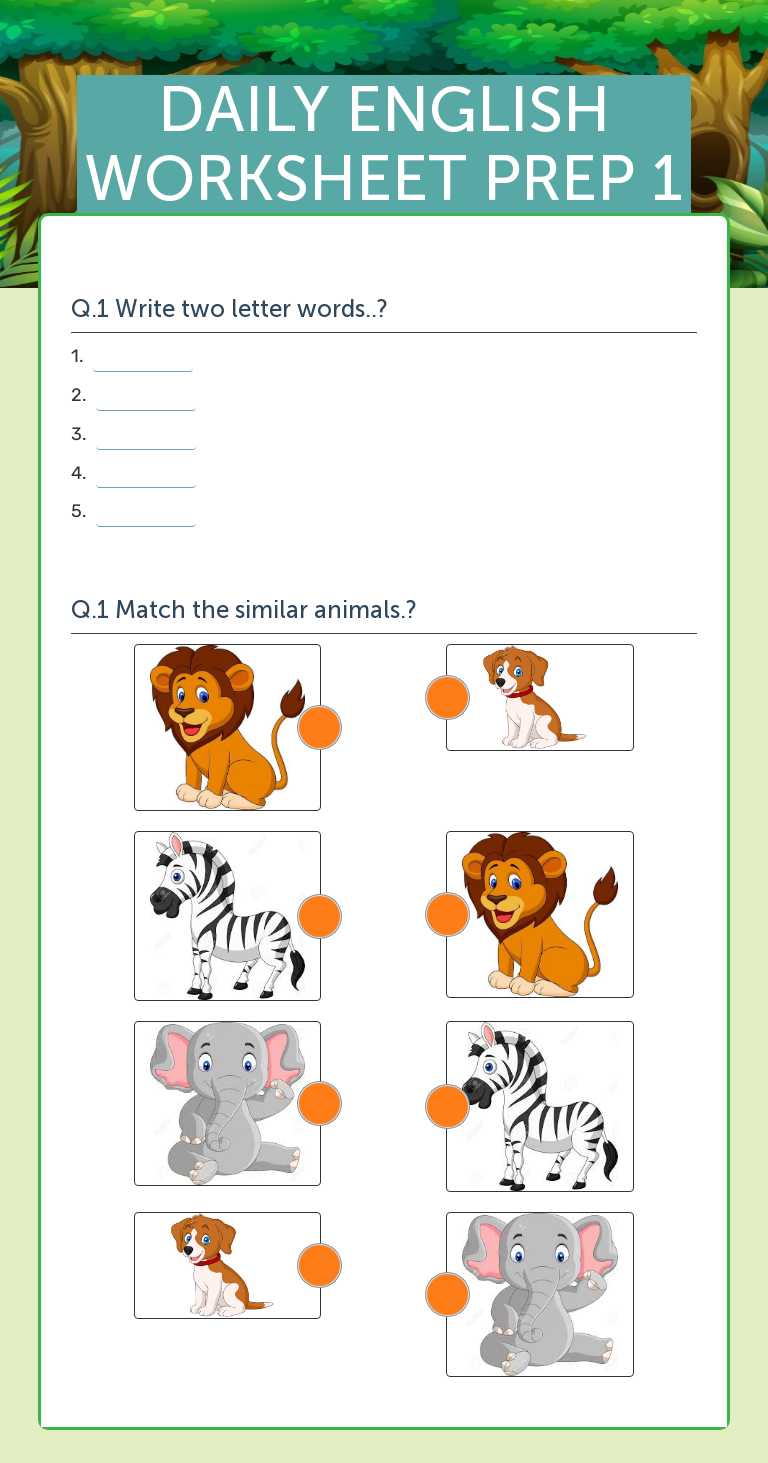 DAILY ENGLISH WORKSHEET PREP 1

Q.1 Write two letter words..?

1.
2.
3.
4.
5.

Q.1 Match the similar animals.?