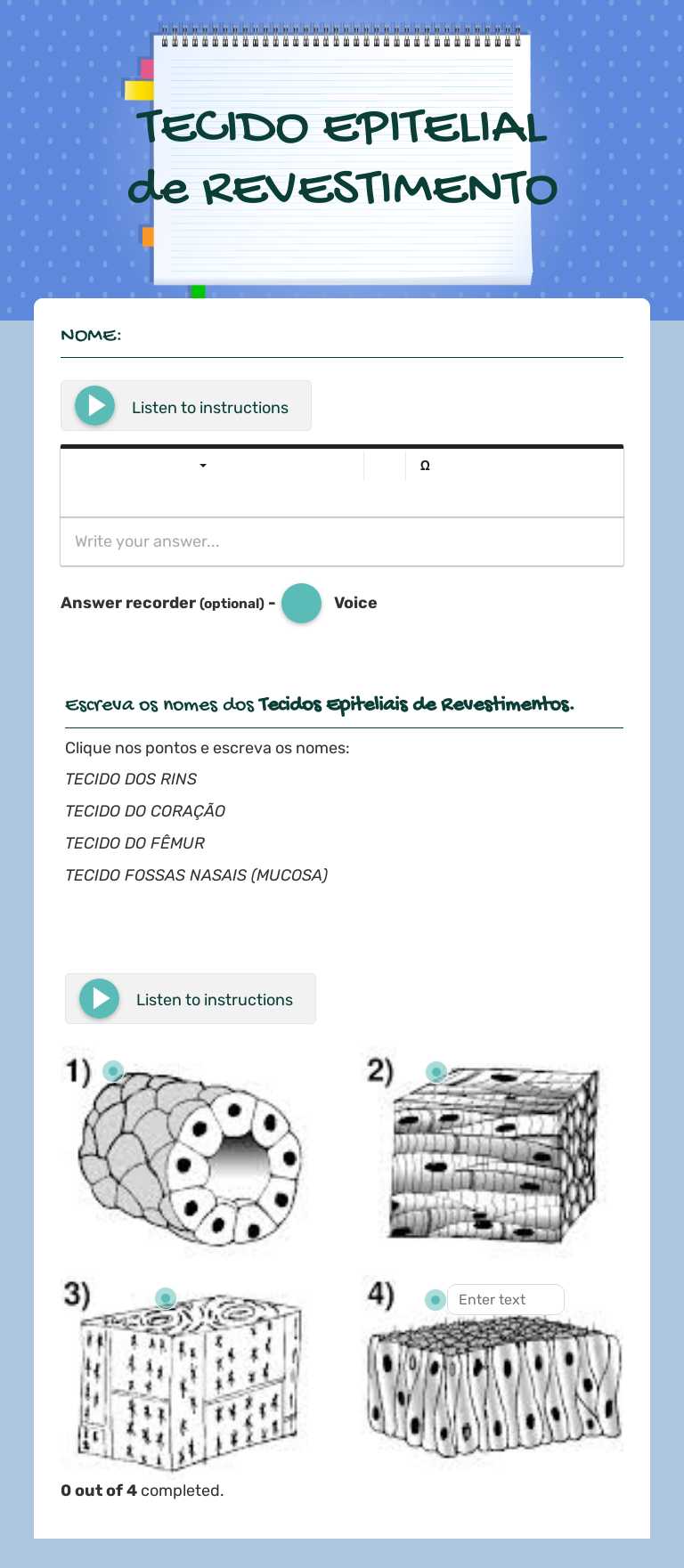 TECIDO EPITELIAL de REVESTIMENTO

NOME:

Listen to instructions

Ω

Write your answer...

Answer recorder (optional) - Voice

Escreva os nomes dos Tecidos Epiteliais de Revestimentos.

Clique nos pontos e escreva os nomes:

TECIDO DOS RINS

TECIDO DO CORAÇÃO

TECIDO DO FÊMUR

TECIDO FOSSAS NASAIS (MUCOSA)

Listen to instructions

1)

2)

3)

4) Enter text

0 out of 4 completed.