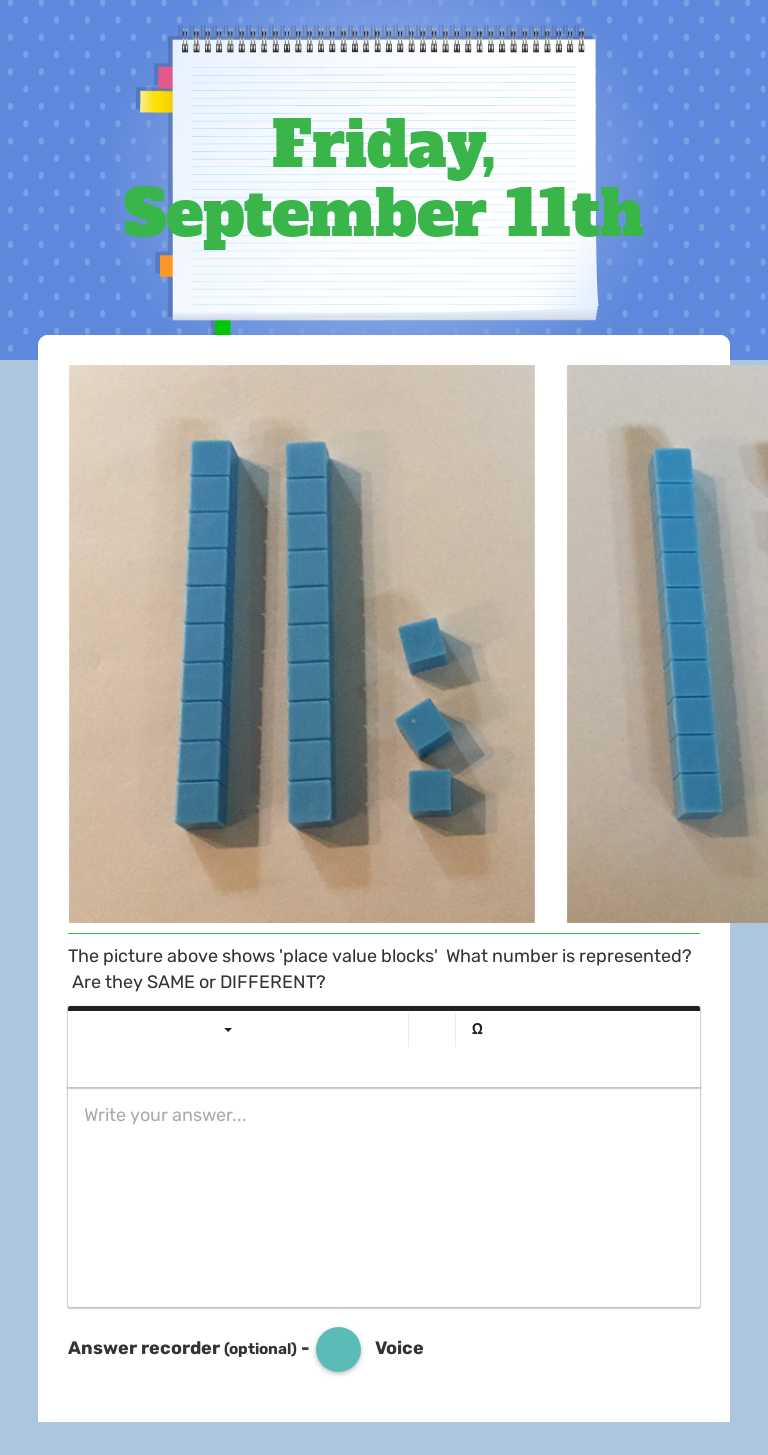 Friday, September 11th

The picture above shows 'place value blocks' What number is represented? Are they SAME or DIFFERENT?

Ω

Write your answer...

Answer recorder (optional) - Voice