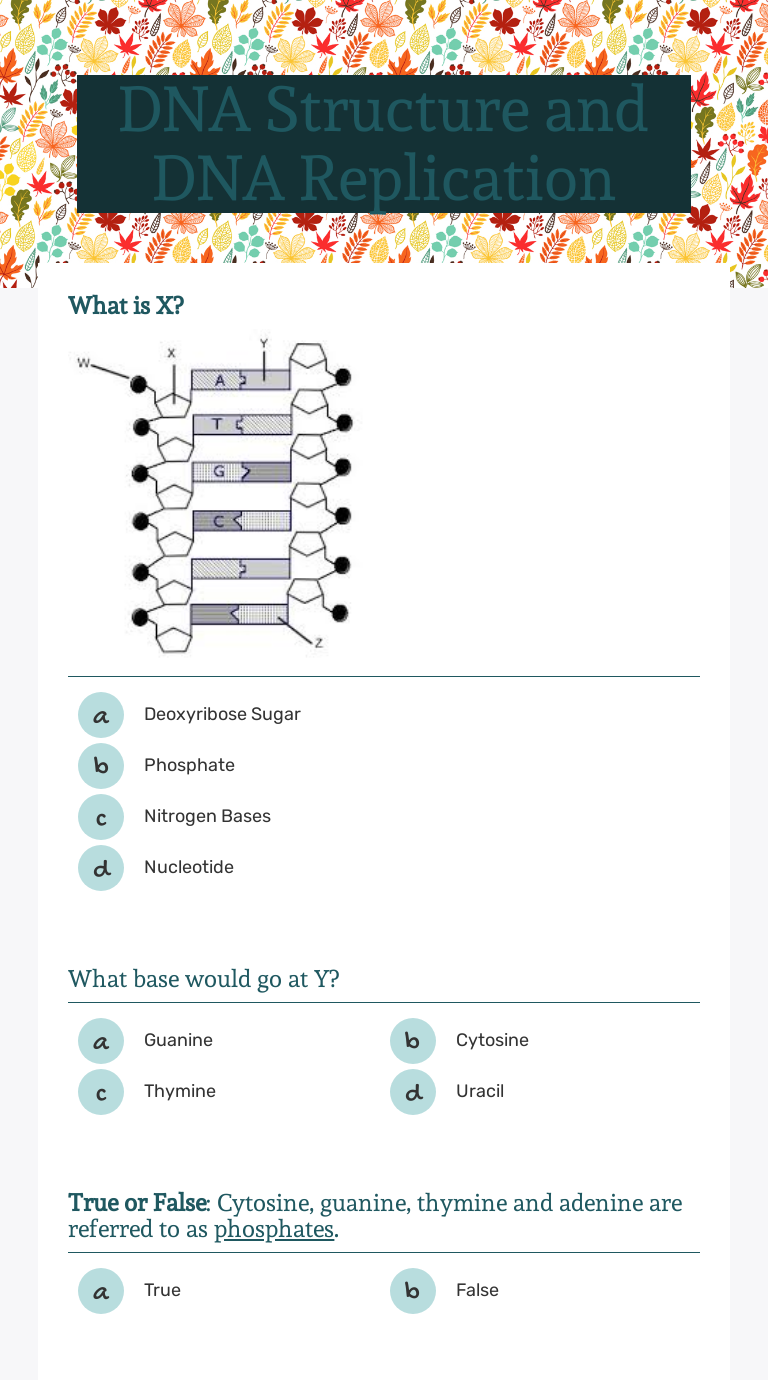 DNA Structure and DNA Replication

What is X?

W
X
Y
A
T
G
C
Z

a Deoxyribose Sugar
b Phosphate
c Nitrogen Bases
d Nucleotide

What base would go at Y?

a Guanine
b Cytosine
c Thymine
d Uracil

True or False: Cytosine, guanine, thymine and adenine are referred to as phosphates.

a True
b False